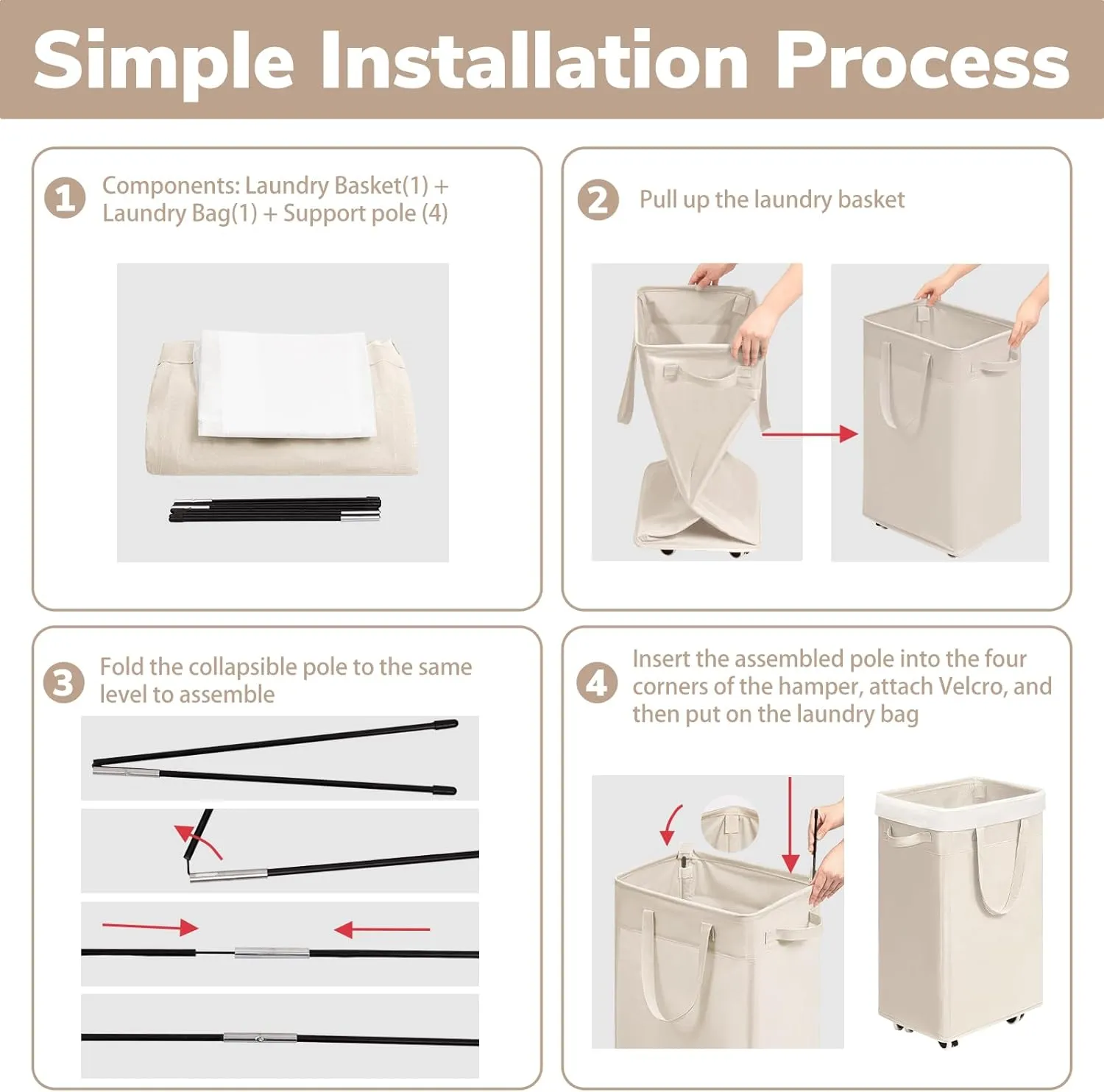 Simple Installation Process

1 Components: Laundry Basket(1) + Laundry Bag(1) + Support pole (4)

2 Pull up the laundry basket

3 Fold the collapsible pole to the same level to assemble

4 Insert the assembled pole into the four corners of the hamper, attach Velcro, and then put on the laundry bag